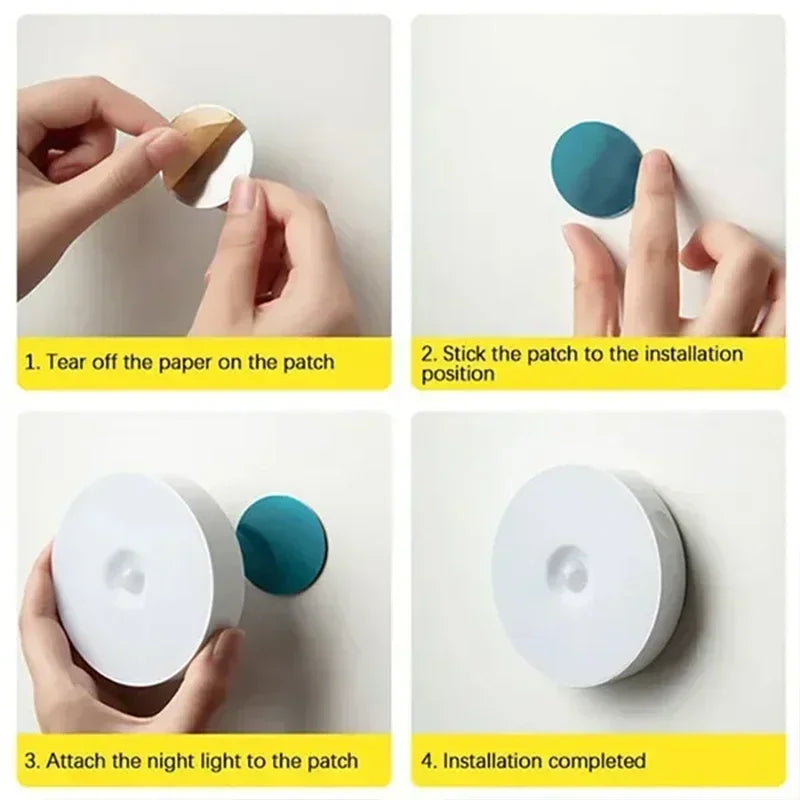 1. Tear off the paper on the patch

2. Stick the patch to the installation position

3. Attach the night light to the patch

4. Installation completed