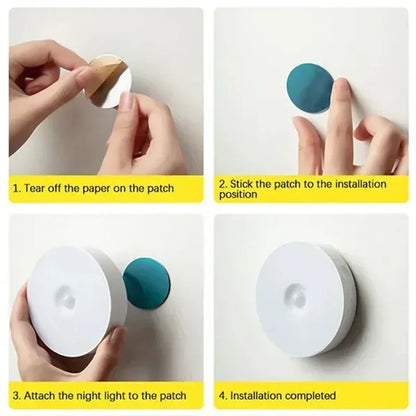 1. Tear off the paper on the patch

2. Stick the patch to the installation position

3. Attach the night light to the patch

4. Installation completed