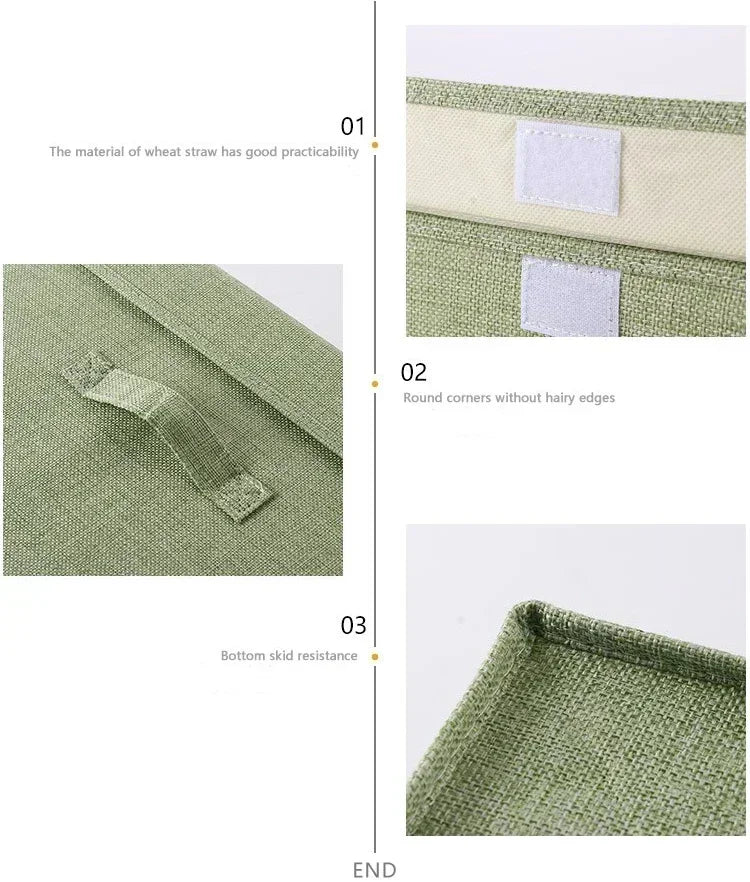 01

The material of wheat straw has good practicability

02

Round corners without hairy edges

03

Bottom skid resistance

END