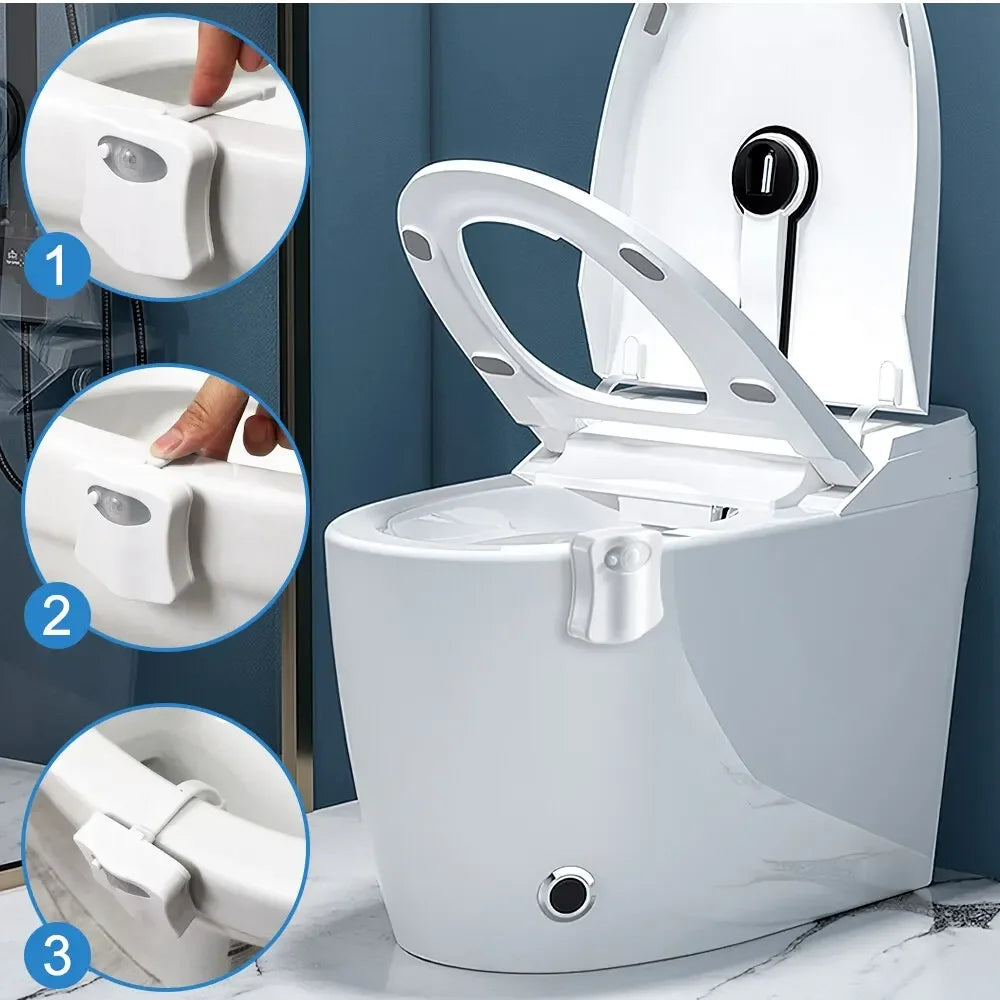 1

2

3